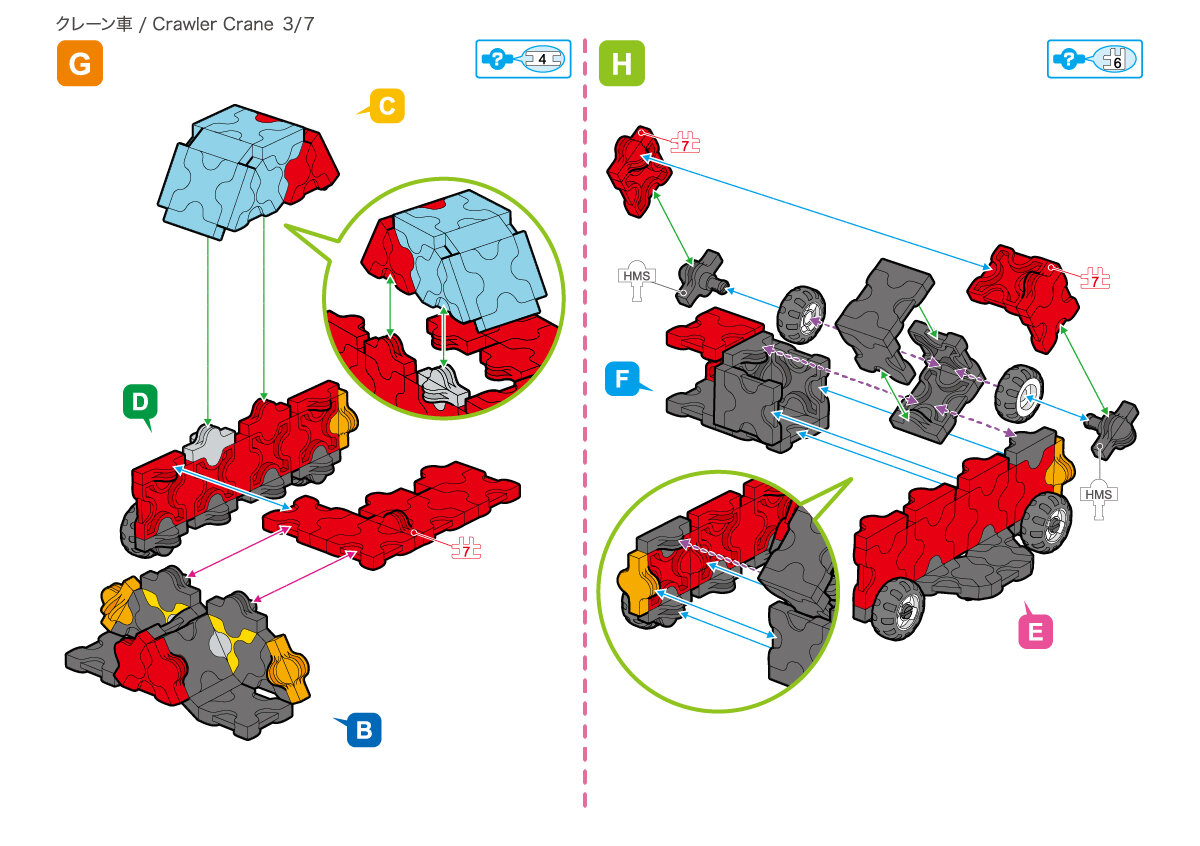 クレーン車 / Crawler Crane 3/7

G

4

C

D

7

B

H

6

7

HMS

7

F

HMS

E