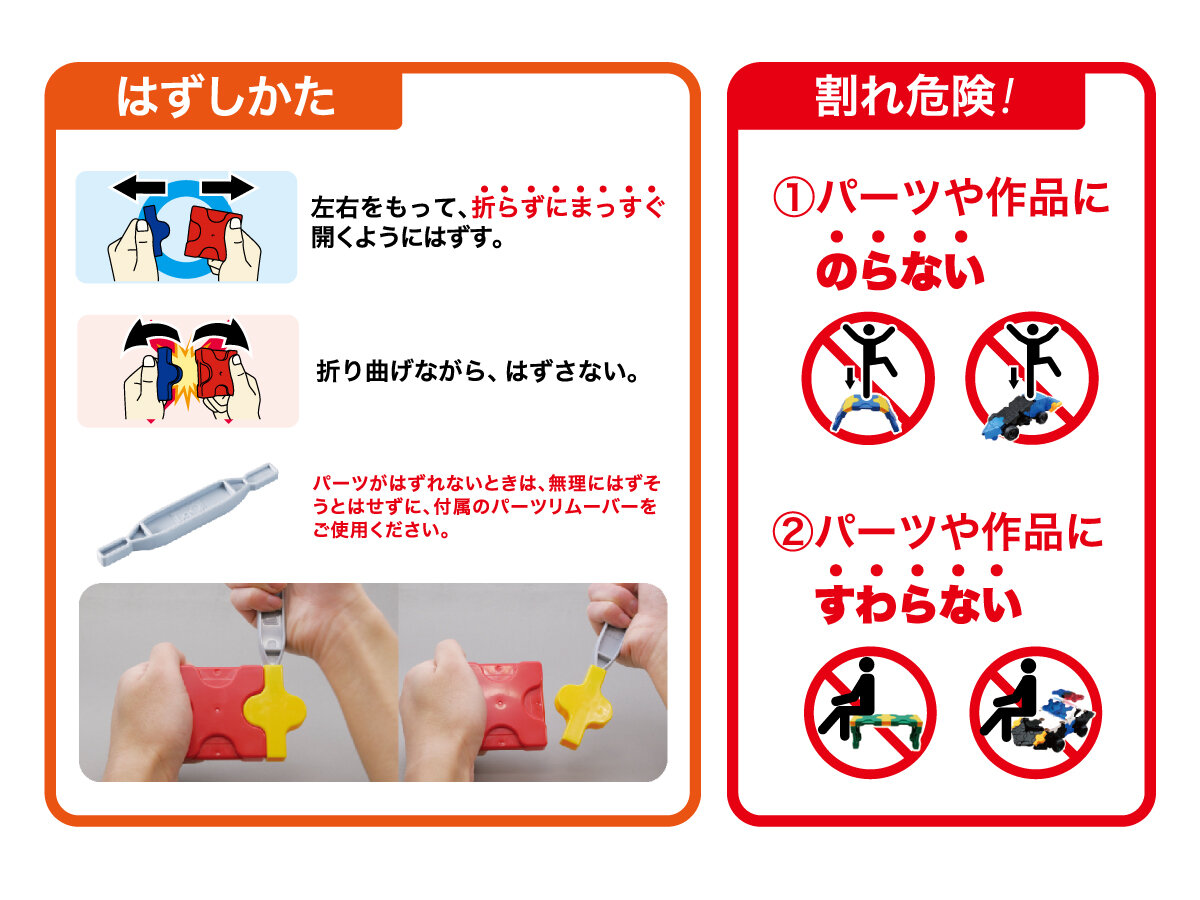 はずしかた

左右をもって、折らずにまっすぐ開くようにはずす。

折り曲げながら、はずさない。

パーツがはずれないときは、無理にはずそうとはせずに、付属のパーツリムーバーをご使用ください。

割れ危険!

①パーツや作品にのらない

②パーツや作品にすわらない